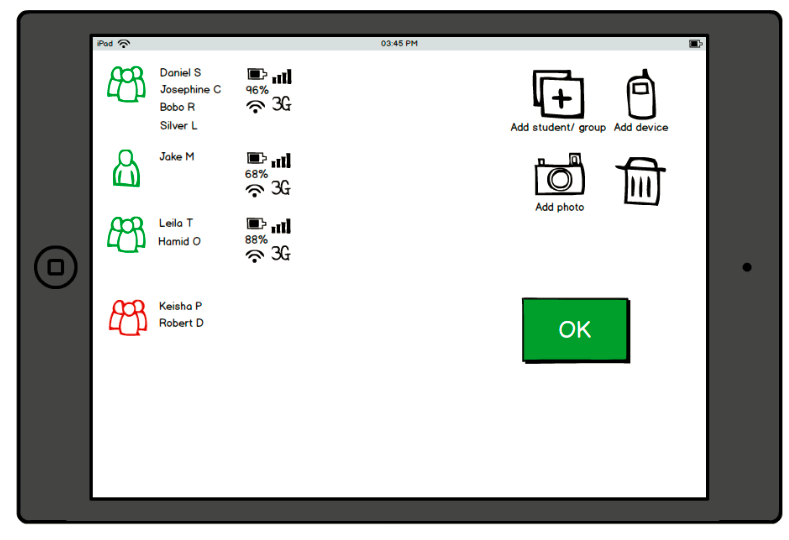 iPad

03:45 PM

Daniel S
Josephine C
Bobo R
Silver L

96%
3G

Jake M

68%
3G

Leila T
Hamid O

88%
3G

Keisha P
Robert D

Add student/ group

Add device

Add photo

OK